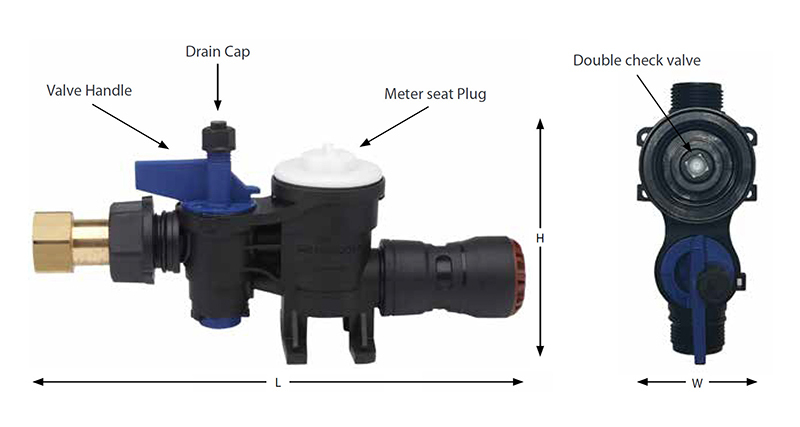 Drain Cap

Valve Handle

Meter seat Plug

Double check valve

H

L

W